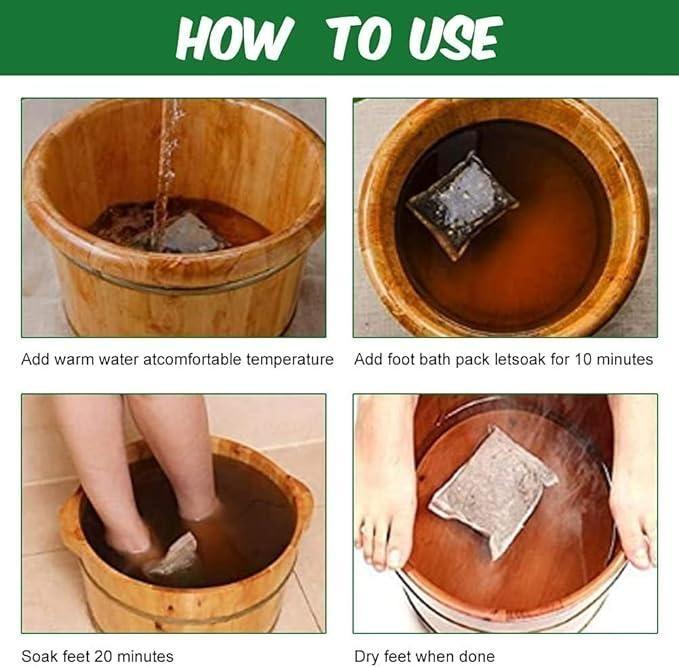 HOW TO USE

Add warm water atcomfortable temperature

Add foot bath pack letsoak for 10 minutes

Soak feet 20 minutes

Dry feet when done